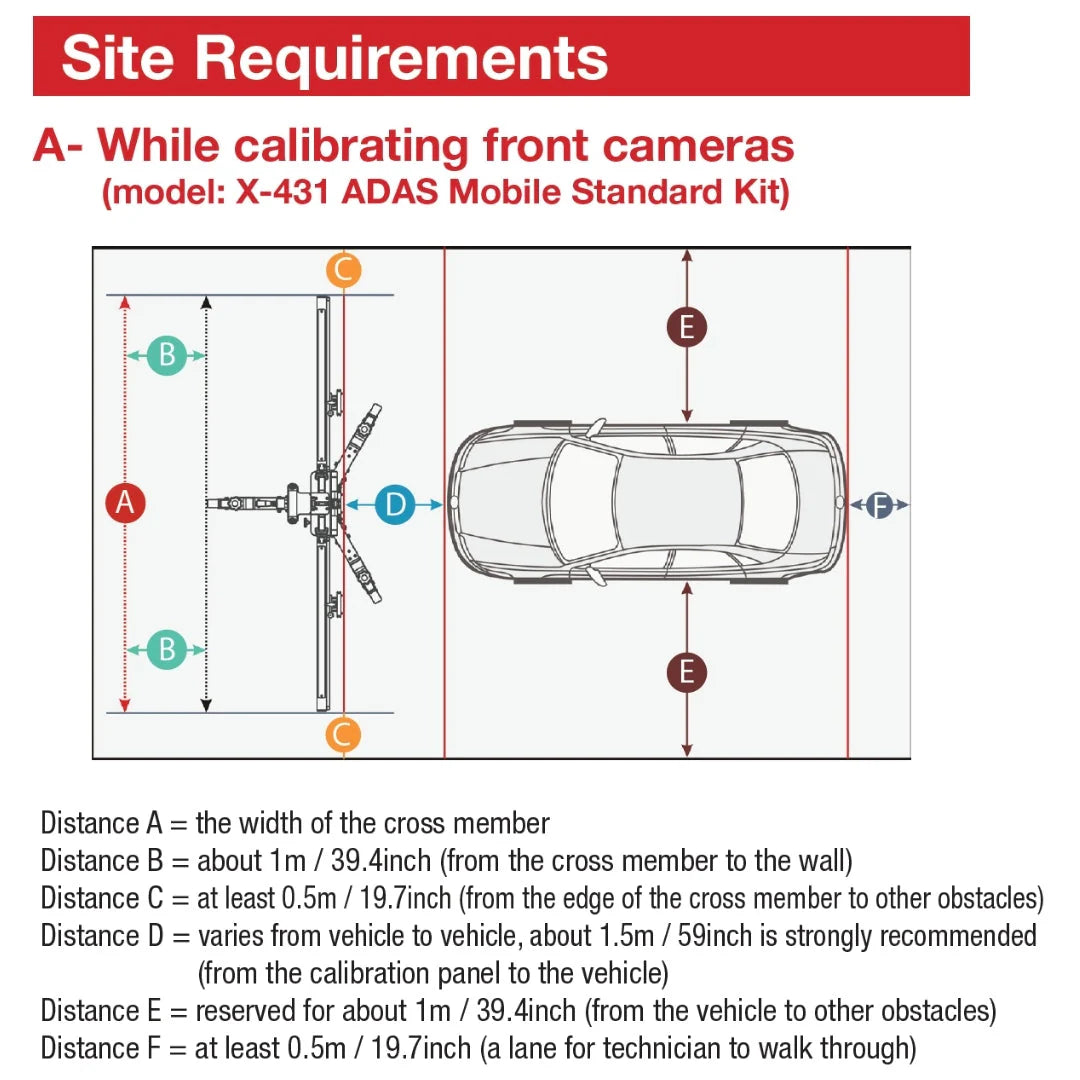 Site Requirements

A- While calibrating front cameras
(model: X-431 ADAS Mobile Standard Kit)

C

B

E

A

D

F

B

E

C

Distance A = the width of the cross member
Distance B = about 1m / 39.4inch (from the cross member to the wall)
Distance C = at least 0.5m / 19.7inch (from the edge of the cross member to other obstacles)
Distance D = varies from vehicle to vehicle, about 1.5m / 59inch is strongly recommended (from the calibration panel to the vehicle)
Distance E = reserved for about 1m / 39.4inch (from the vehicle to other obstacles)
Distance F = at least 0.5m / 19.7inch (a lane for technician to walk through)